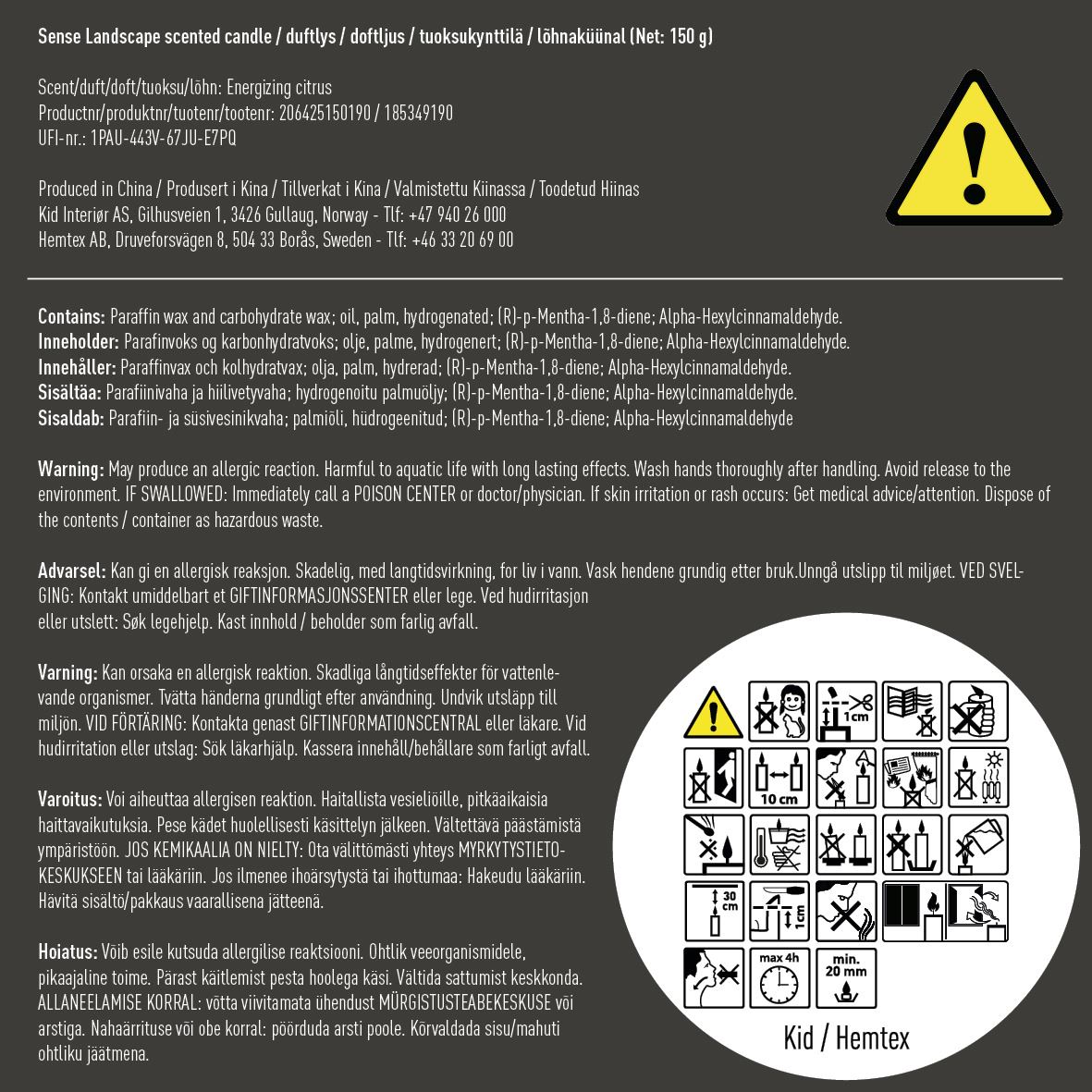 Sense Landscape scented candle / duftlys / doftljus / tuoksukynttilä / lõhnaküünal (Net: 150 g)

Scent/duft/doft/tuoksu/lõhn: Energizing citrus
Productnr/produktnr/tuotenr/tootenr: 206425150190 / 185349190
UFI-nr.: 1PAU-443V-67JU-E7PQ

Produced in China / Produsert i Kina / Tillverkat i Kina / Valmistettu Kiinassa / Toodetud Hiinas
Kid Interiør AS, Gilhusveien 1, 3426 Gullaug, Norway - Tlf: +47 940 26 000
Hemtex AB, Druveforsvägen 8, 504 33 Borås, Sweden - Tlf: +46 33 20 69 00

Contains: Paraffin wax and carbohydrate wax; oil, palm, hydrogenated; (R)-p-Mentha-1,8-diene; Alpha-Hexylcinnamaldehyde.
Inneholder: Parafinvoks og karbonhydratvoks; olje, palme, hydrogenert; (R)-p-Mentha-1,8-diene; Alpha-Hexylcinnamaldehyde.
Innehåller: Paraffinvax och kolhydratvax; olja, palm, hydrerad; (R)-p-Mentha-1,8-diene; Alpha-Hexylcinnamaldehyde.
Sisältää: Parafiinivaha ja hiilivetyvaha; hydrogenoitu palmuöljy; (R)-p-Mentha-1,8-diene; Alpha-Hexylcinnamaldehyde.
Sisaldab: Parafiin- ja süsivesinikvaha; palmiõli, hüdrogeenitud; (R)-p-Mentha-1,8-diene; Alpha-Hexylcinnamaldehyde

Warning: May produce an allergic reaction. Harmful to aquatic life with long lasting effects. Wash hands thoroughly after handling. Avoid release to the environment. IF SWALLOWED: Immediately call a POISON CENTER or doctor/physician. If skin irritation or rash occurs: Get medical advice/attention. Dispose of the contents / container as hazardous waste.

Advarsel: Kan gi en allergisk reaksjon. Skadelig, med langtidsvirkning, for liv i vann. Vask hendene grundig etter bruk.Unngå utslipp til miljøet. VED SVELGING: Kontakt umiddelbart et GIFTINFORMASJONSSENTER eller lege. Ved hudirritasjon eller utslett: Søk legehjelp. Kast innhold / beholder som farlig avfall.

Varning: Kan orsaka en allergisk reaktion. Skadliga långtidseffekter för vattenlevande organismer. Tvätta händerna grundligt efter användning. Undvik utsläpp till miljön. VID FÖRTÄRING: Kontakta genast GIFTINFORMATIONSCENTRAL eller läkare. Vid hudirritation eller utslag: Sök läkarhjälp. Kassera innehåll/behållare som farligt avfall.

Varoitus: Voi aiheuttaa allergisen reaktion. Haitallista vesieliöille, pitkäaikaisia haittavaikutuksia. Pese kädet huolellisesti käsittelyn jälkeen. Vältettävä päästämistä ympäristöön. JOS KEMIKAALIA ON NIELTY: Ota välittömästi yhteys MYRKYTYSTIETOKESKUKSEEN tai lääkäriin. Jos ilmenee ihoärsytystä tai ihottumaa: Hakeudu lääkäriin. Hävitä sisältö/pakkaus vaarallisena jätteenä.

Hoiatus: Võib esile kutsuda allergilise reaktsiooni. Ohtlik veeorganismidele, pikaajaline toime. Pärast käitlemist pesta hoolega käsi. Vältida sattumist keskkonda. ALLANEELAMISE KORRAL: võtta viivitamata ühendust MÜRGISTUSTEABEKESKUSE või arstiga. Nahaärrituse või obe korral: pöörduda arsti poole. Kõrvaldada sisu/mahuti ohtliku jäätmena.

1cm
10 cm
30 cm
1cm
max 4h
min. 20 mm
Kid / Hemtex